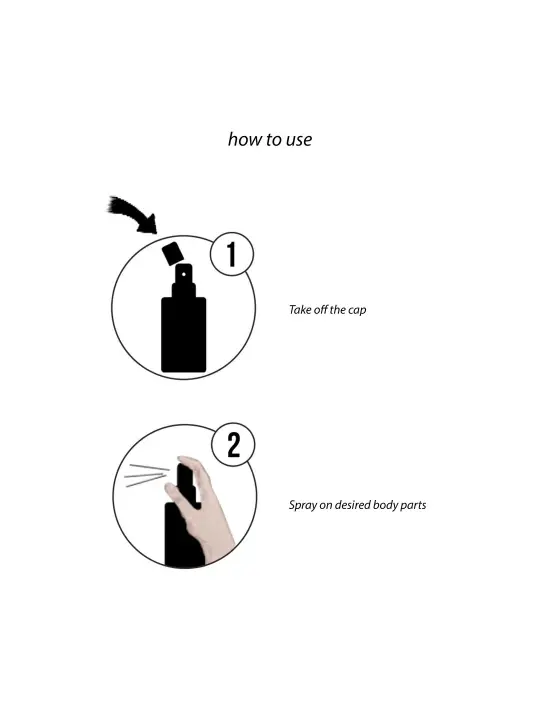 how to use

1

Take off the cap

2

Spray on desired body parts