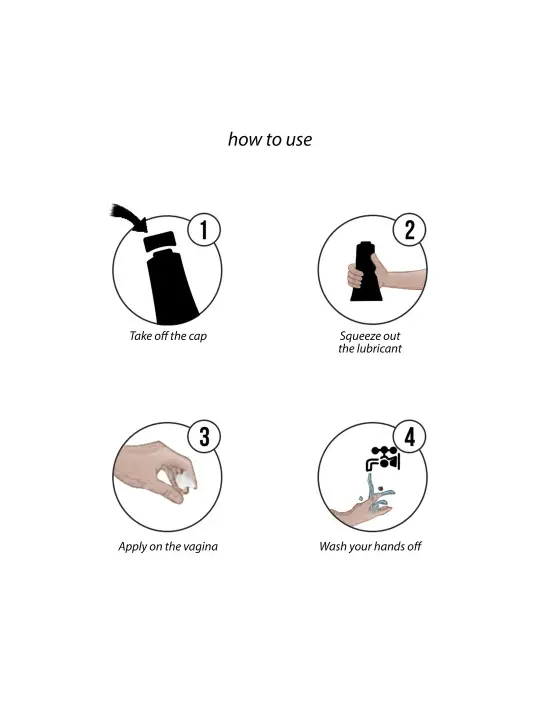 how to use

1
Take off the cap

2
Squeeze out the lubricant

3
Apply on the vagina

4
Wash your hands off